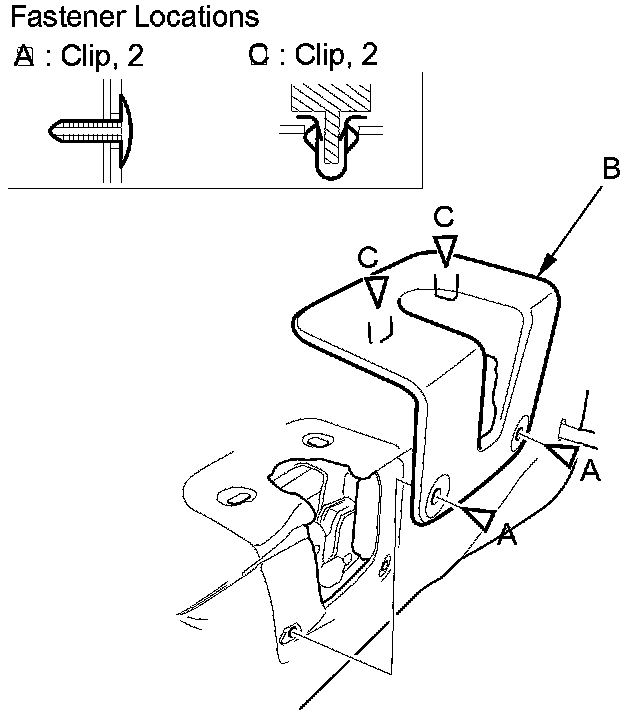 Fastener Locations

A : Clip, 2

C : Clip, 2

B

C

C

A

A