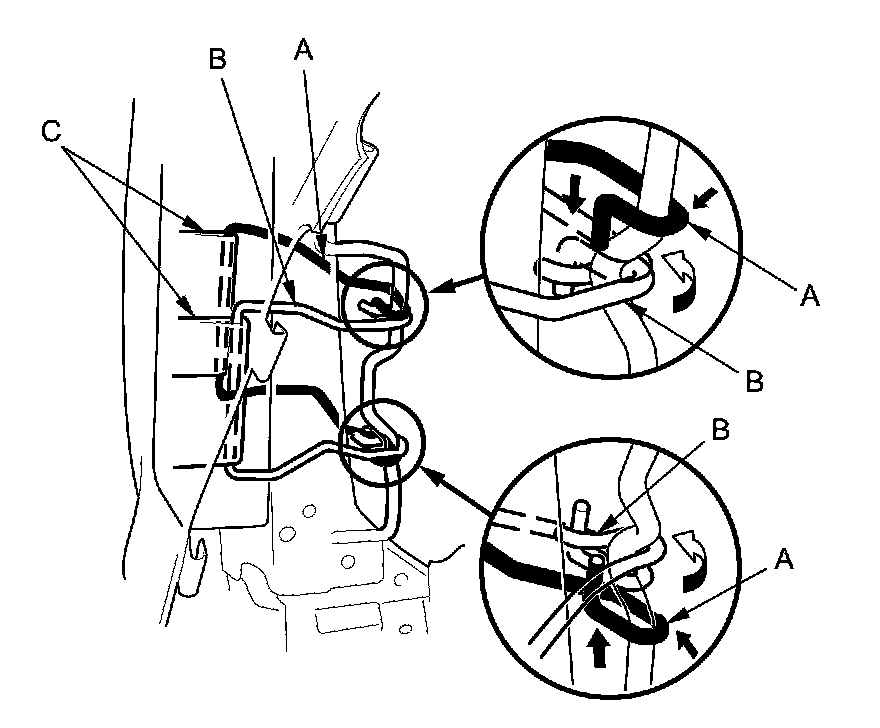 B
A
C
A
B
B
A