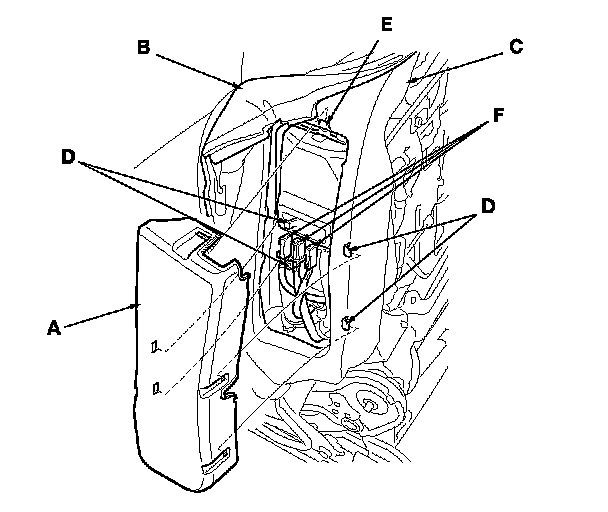 E
B
C
F
D
D
A