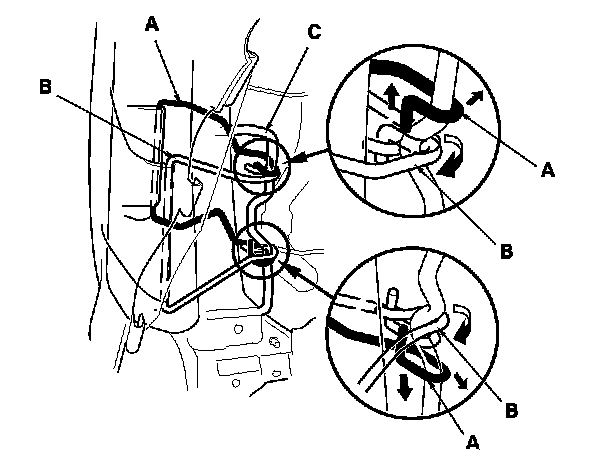 A
C
B
A
B
B
A