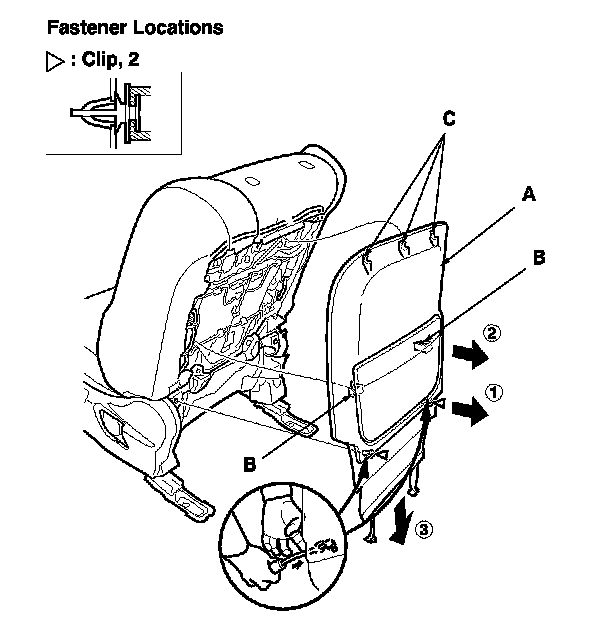 Fastener Locations

▷ : Clip, 2

C

A

B

②

①

B

③