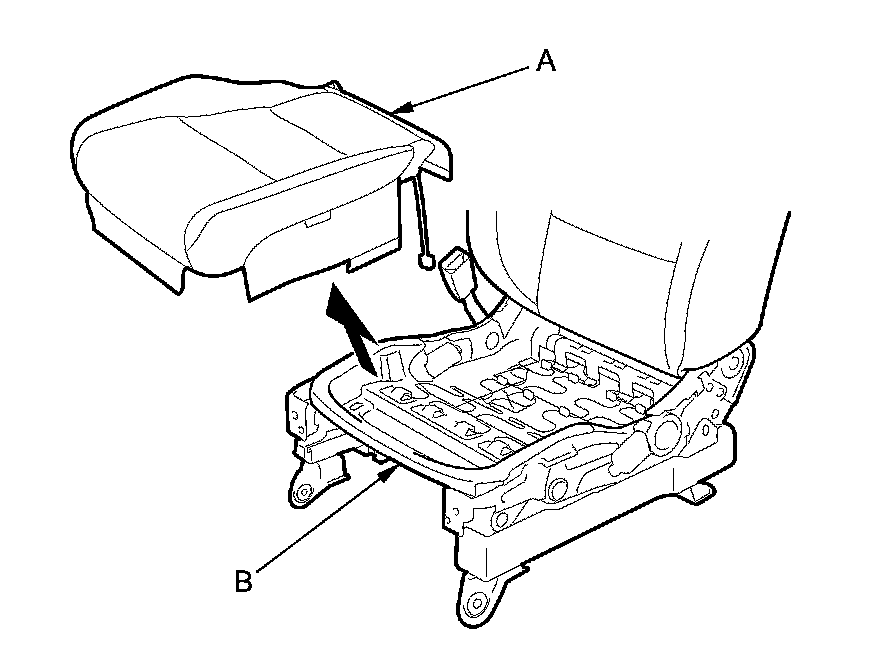 A

B