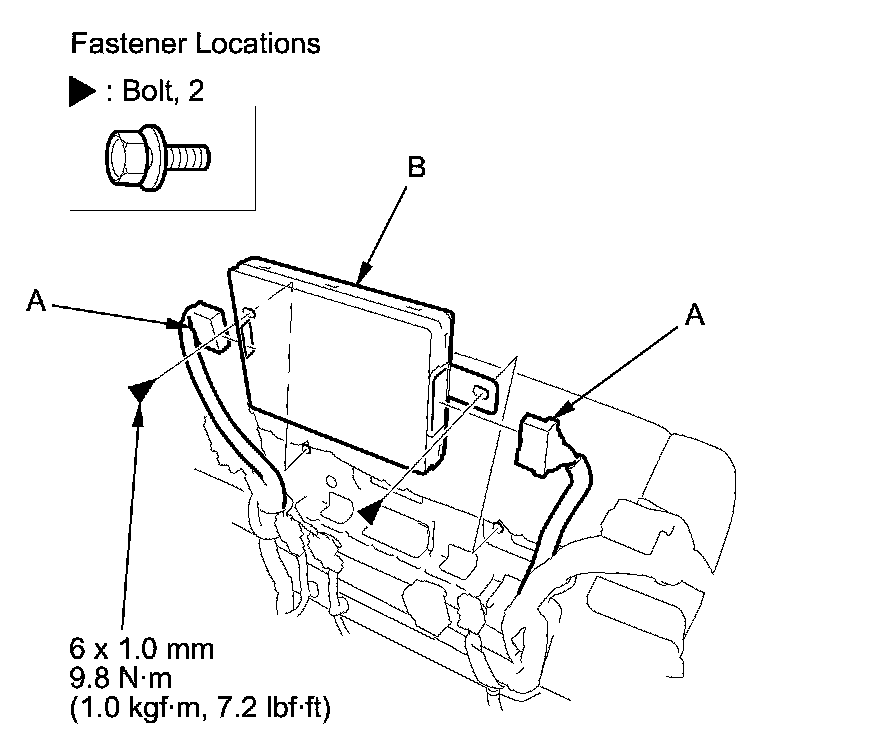 Fastener Locations

▶ : Bolt, 2

B

A

A

6 x 1.0 mm
9.8 N·m
(1.0 kgf·m, 7.2 lbf·ft)