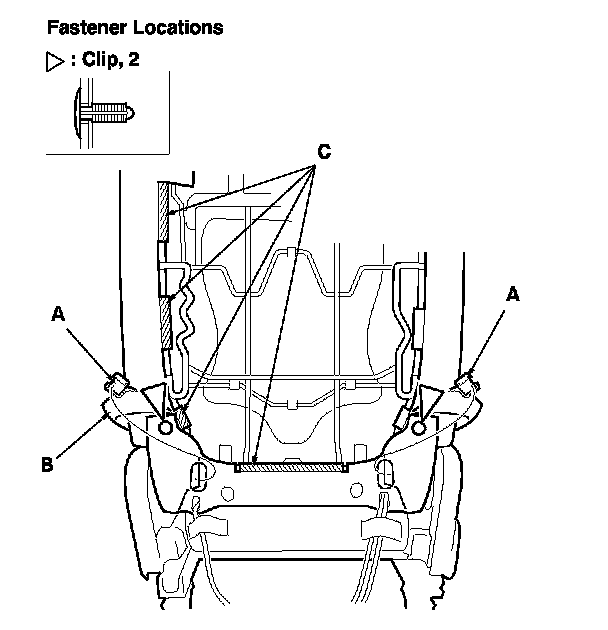 Fastener Locations

▷ : Clip, 2

C

A

A

B