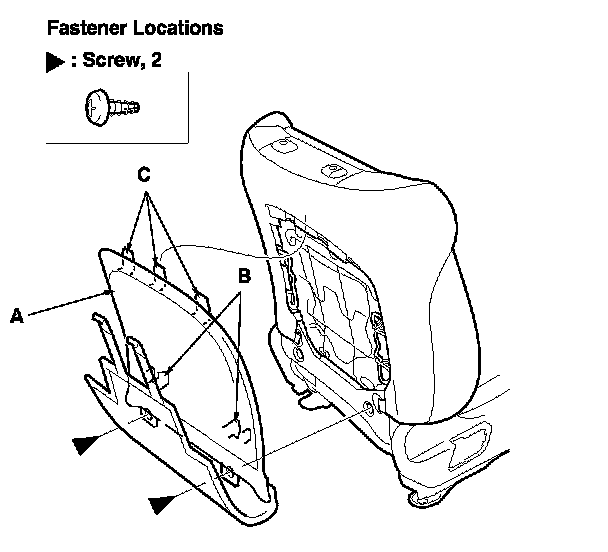 Fastener Locations

▶ : Screw, 2

C

B

A