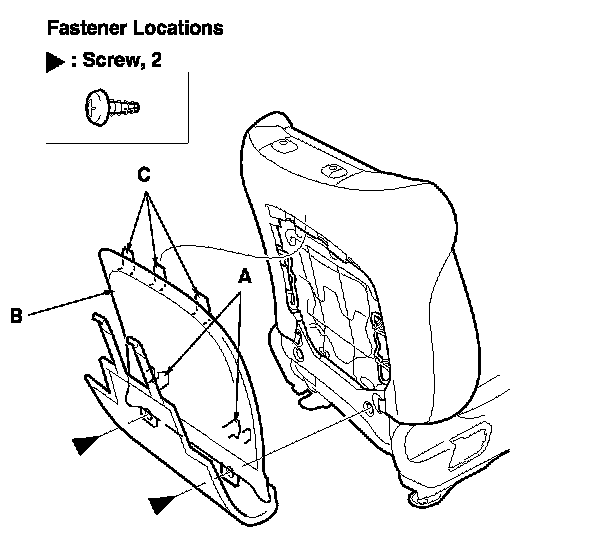 Fastener Locations

▶ : Screw, 2

C

A

B