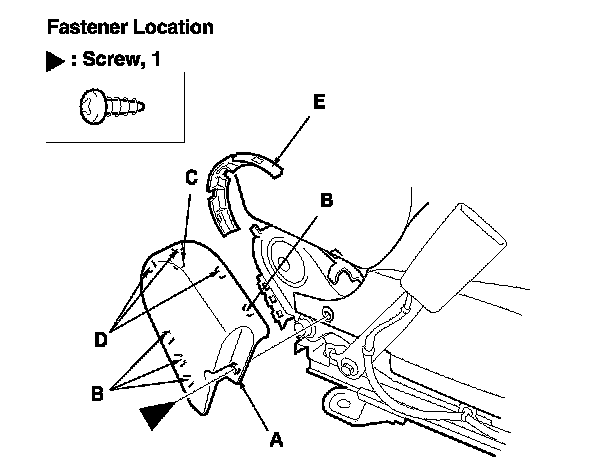 Fastener Location

▶ : Screw, 1

E

C

B

D

B

A