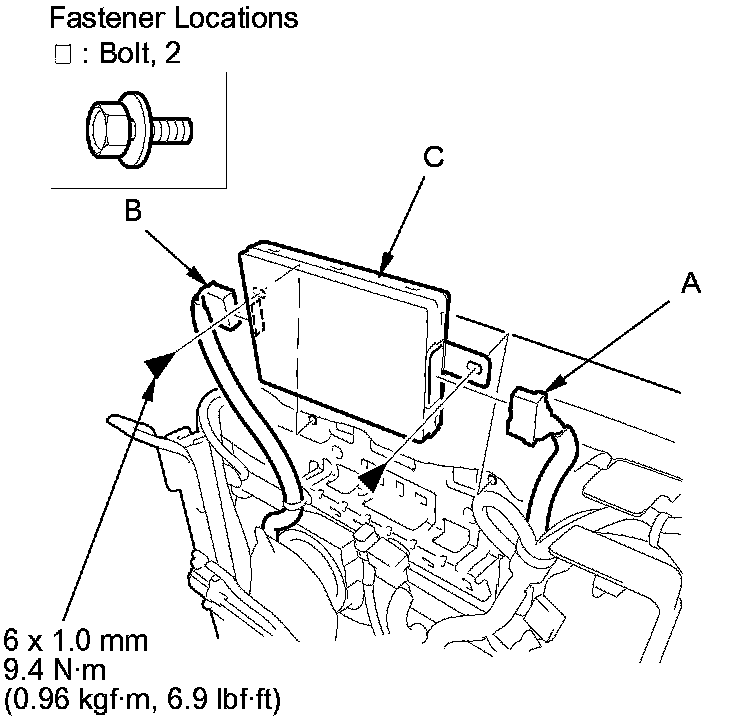 Fastener Locations
□ : Bolt, 2

C

B

A

6 x 1.0 mm
9.4 N·m
(0.96 kgf·m, 6.9 lbf·ft)