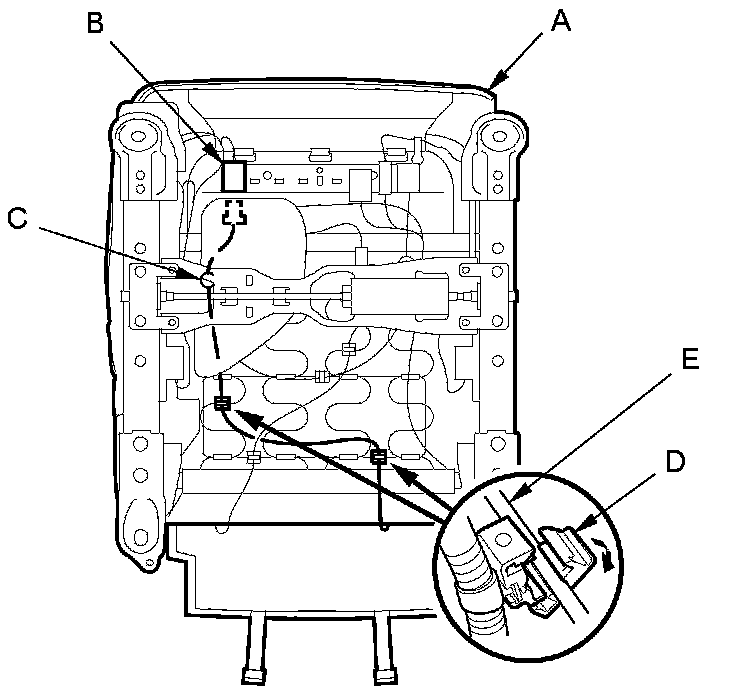 B
A
C
E
D