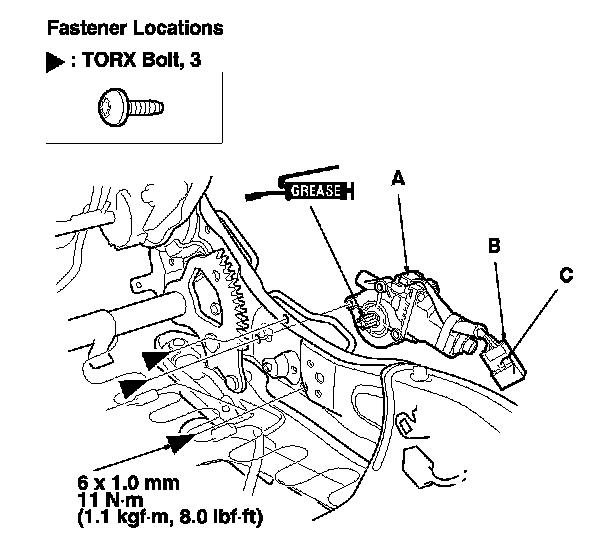 Fastener Locations

▶ : TORX Bolt, 3

GREASE

A

B

C

6 x 1.0 mm
11 N·m
(1.1 kgf·m, 8.0 lbf·ft)