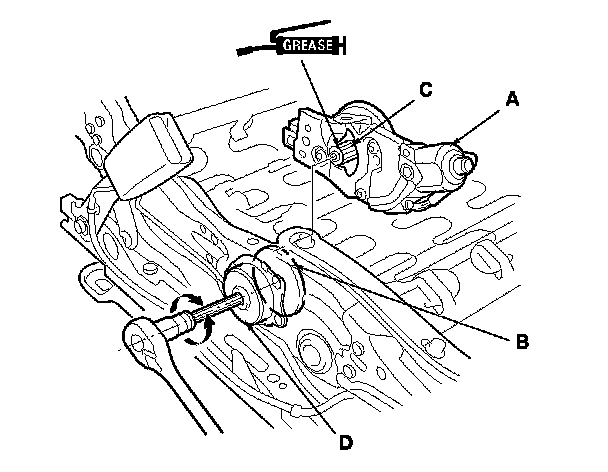 GREASE
C
A
B
D