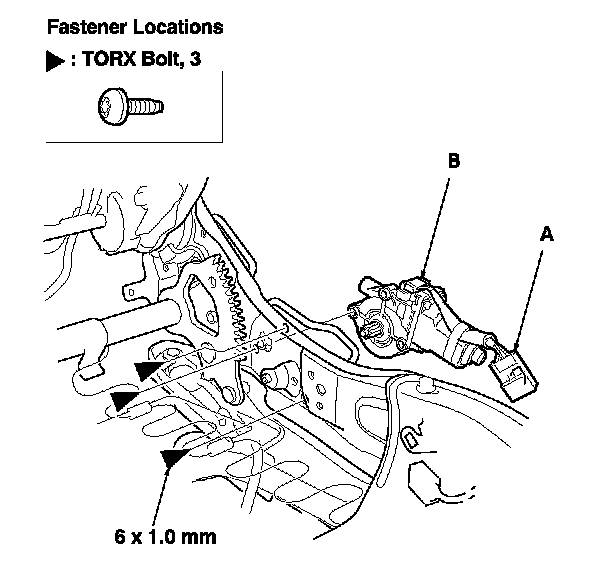 Fastener Locations

▶ : TORX Bolt, 3

B

A

6 x 1.0 mm