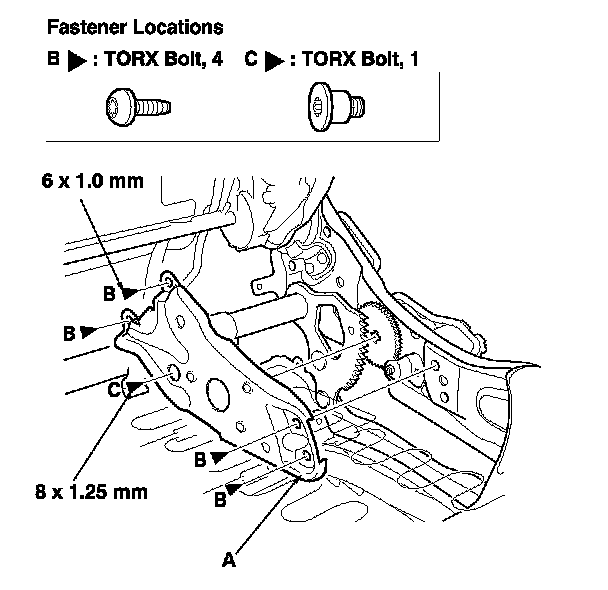 Fastener Locations

B ▶ : TORX Bolt, 4 C ▶ : TORX Bolt, 1

6 x 1.0 mm

B

B

C

B

B

8 x 1.25 mm

A