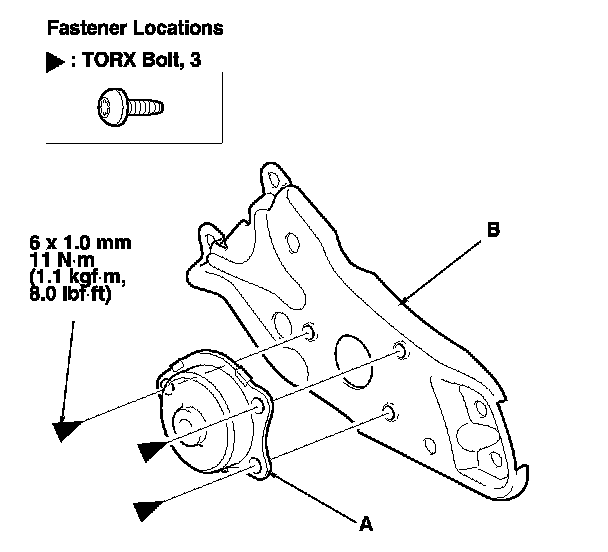 Fastener Locations

▶ : TORX Bolt, 3

6 x 1.0 mm
11 N·m
(1.1 kgf·m,
8.0 lbf·ft)

B

A