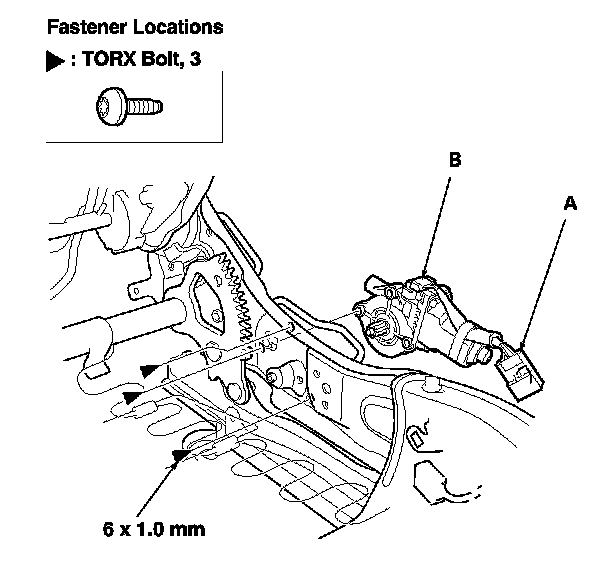 Fastener Locations
▶ : TORX Bolt, 3

B

A

6 x 1.0 mm