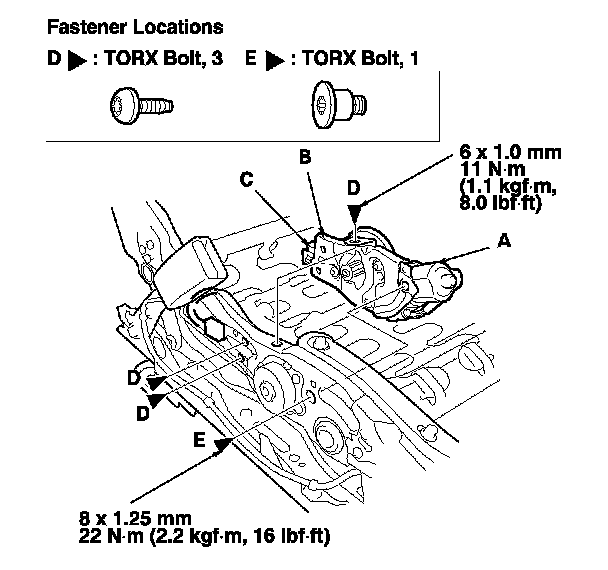 Fastener Locations

D ▶ : TORX Bolt, 3   E ▶ : TORX Bolt, 1

B

C

D

6 x 1.0 mm
11 N·m
(1.1 kgf·m,
8.0 lbf·ft)

A

D

D

E

8 x 1.25 mm
22 N·m (2.2 kgf·m, 16 lbf·ft)