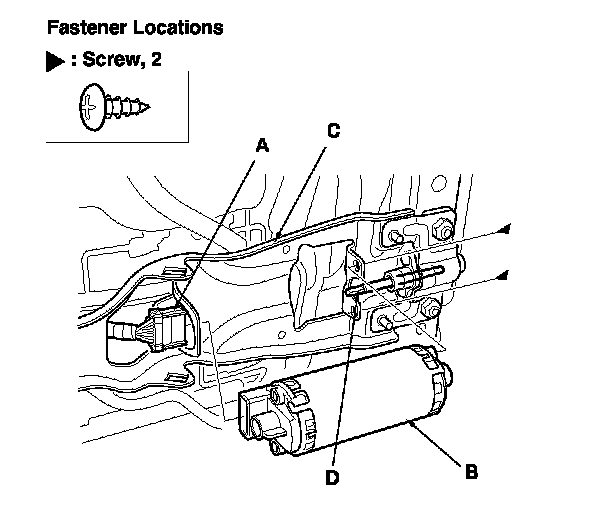 Fastener Locations

▶ : Screw, 2

A

C

D

B