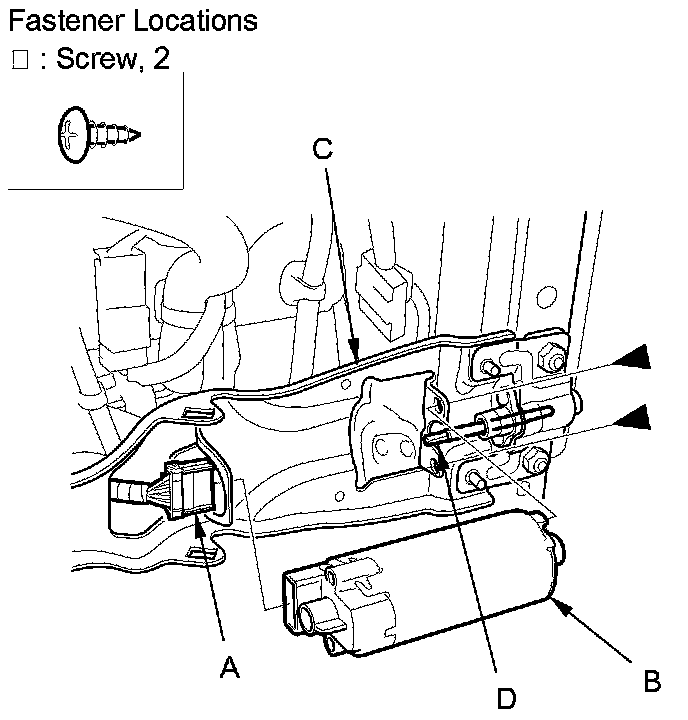 Fastener Locations
□ : Screw, 2

C

A

D

B