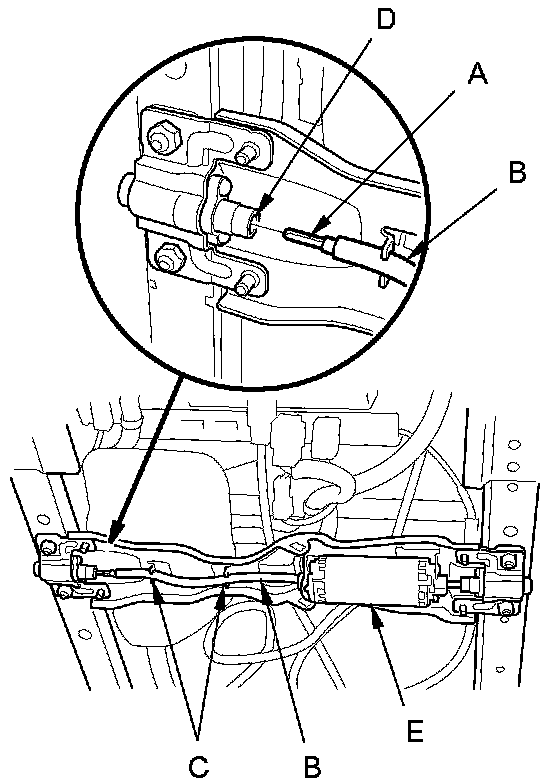 D
A
B
C
B
E