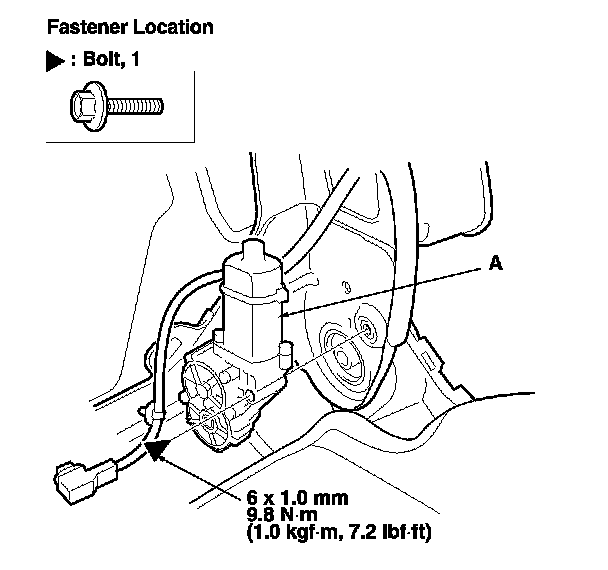 Fastener Location

▶ : Bolt, 1

A

6 x 1.0 mm
9.8 N·m
(1.0 kgf·m, 7.2 lbf·ft)