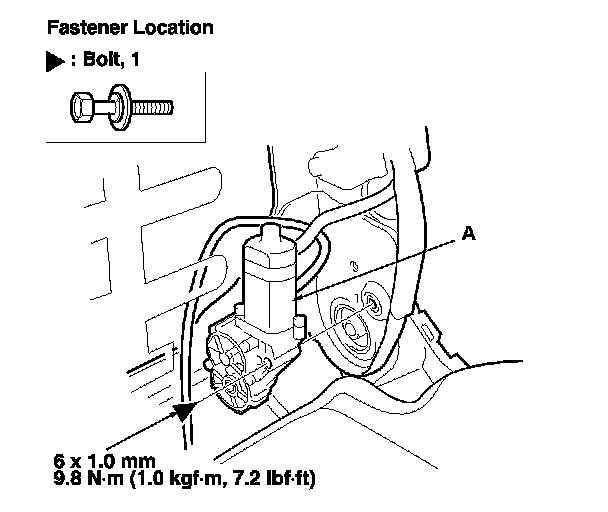 Fastener Location

▶ : Bolt, 1

A

6 x 1.0 mm
9.8 N·m (1.0 kgf·m, 7.2 lbf·ft)