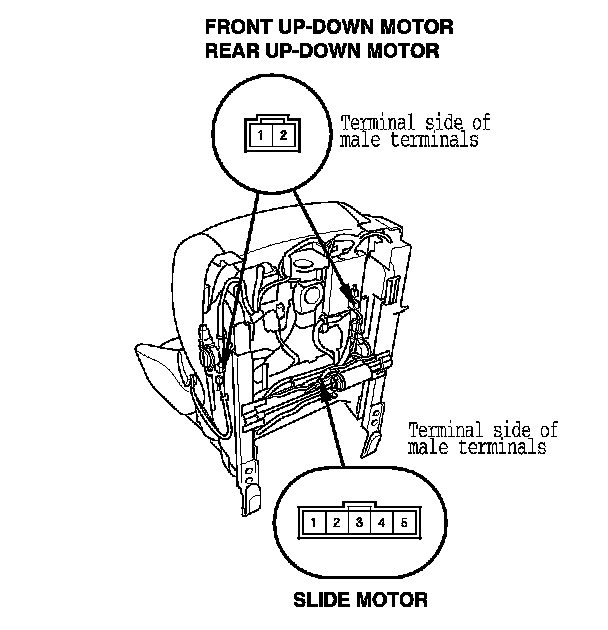 FRONT UP-DOWN MOTOR
REAR UP-DOWN MOTOR

1 2

Terminal side of male terminals

Terminal side of male terminals

1 2 3 4 5

SLIDE MOTOR