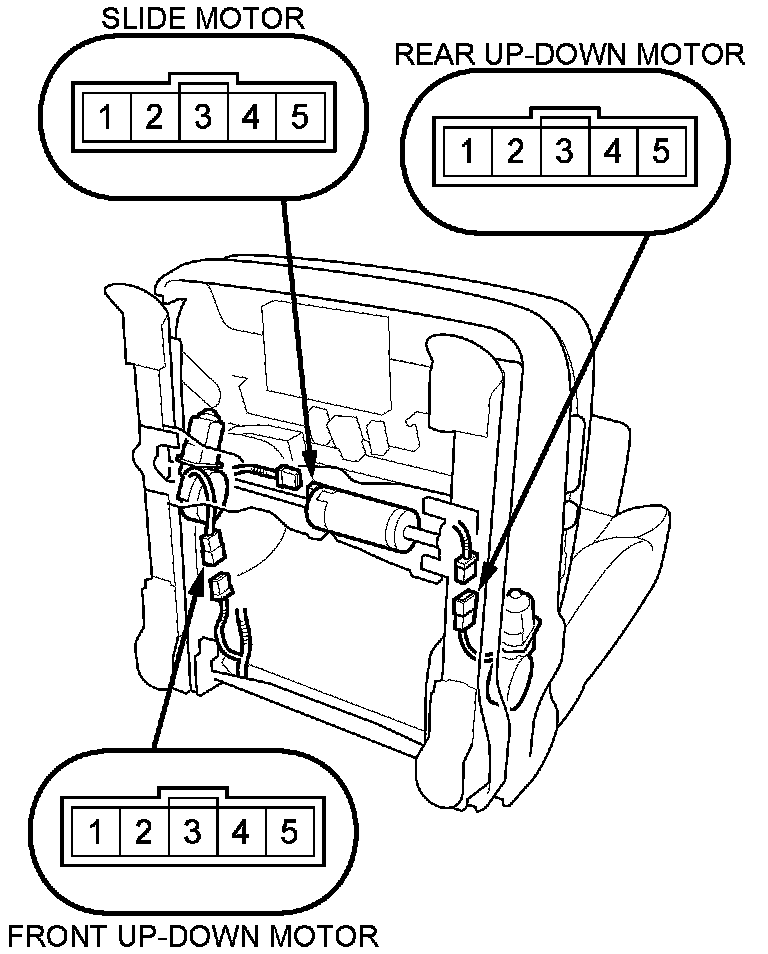 SLIDE MOTOR

1 2 3 4 5

REAR UP-DOWN MOTOR

1 2 3 4 5

1 2 3 4 5

FRONT UP-DOWN MOTOR