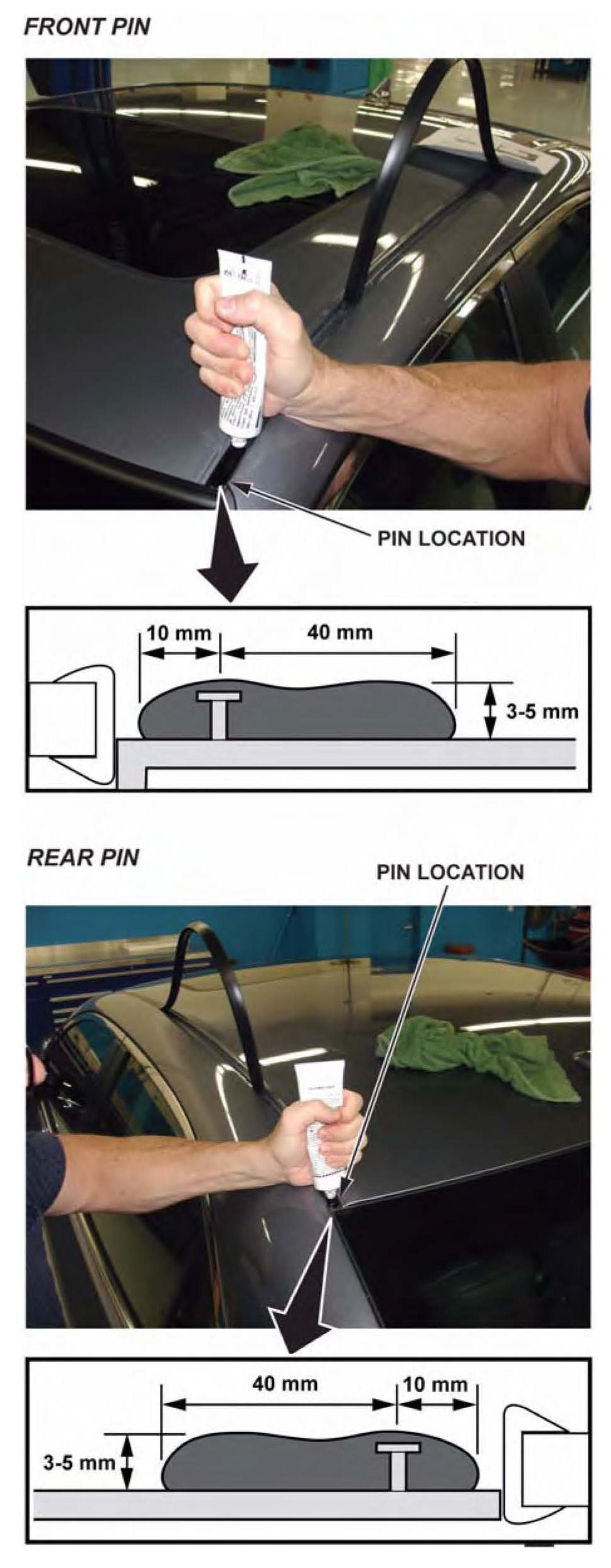 FRONT PIN

PIN LOCATION

10 mm

40 mm

3-5 mm

REAR PIN

PIN LOCATION

40 mm

10 mm

3-5 mm