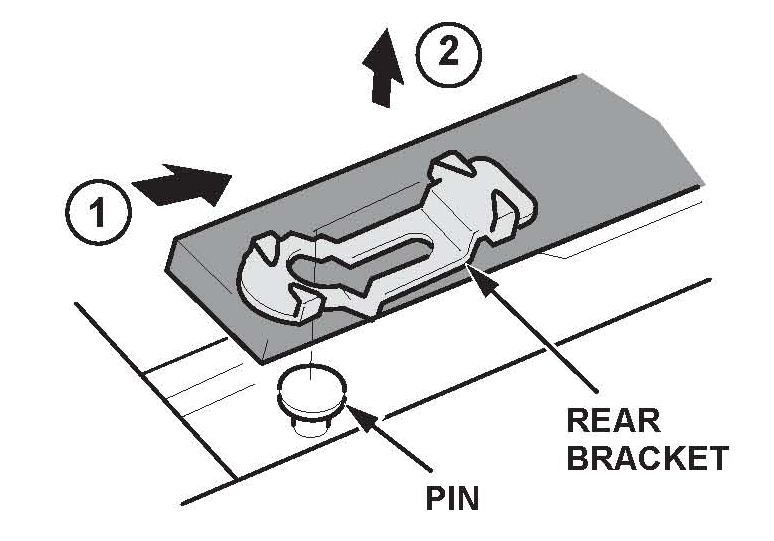 2

1

REAR BRACKET

PIN