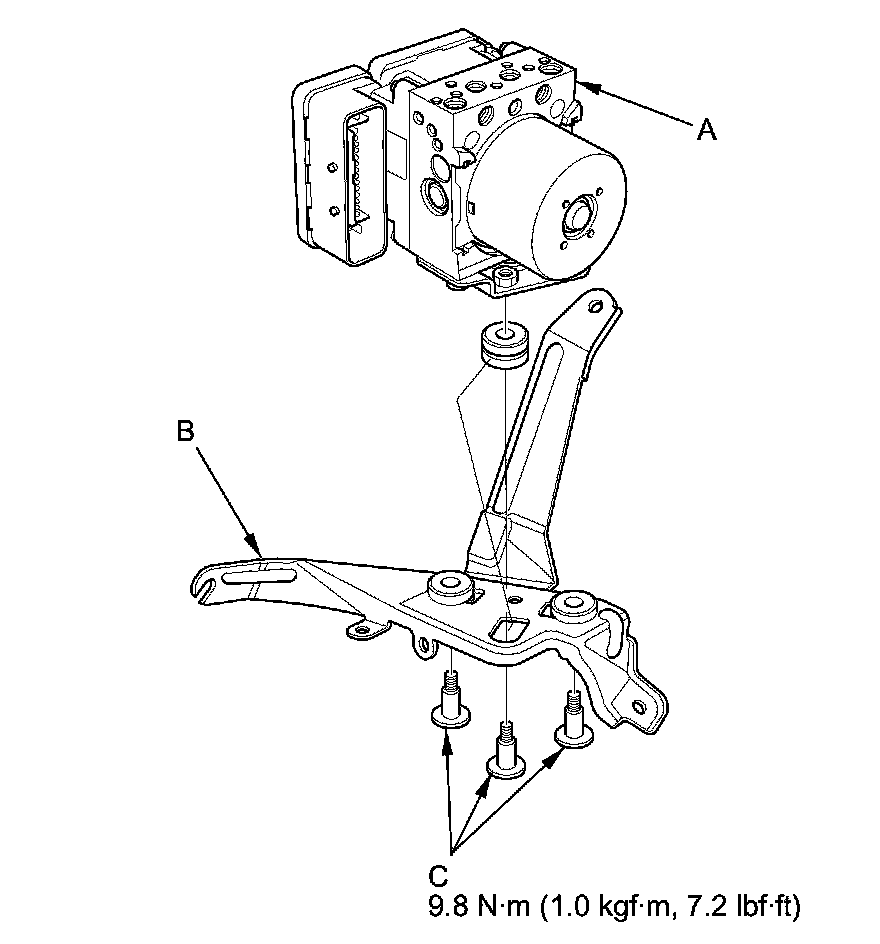 A

B

C
9.8 N·m (1.0 kgf·m, 7.2 lbf·ft)