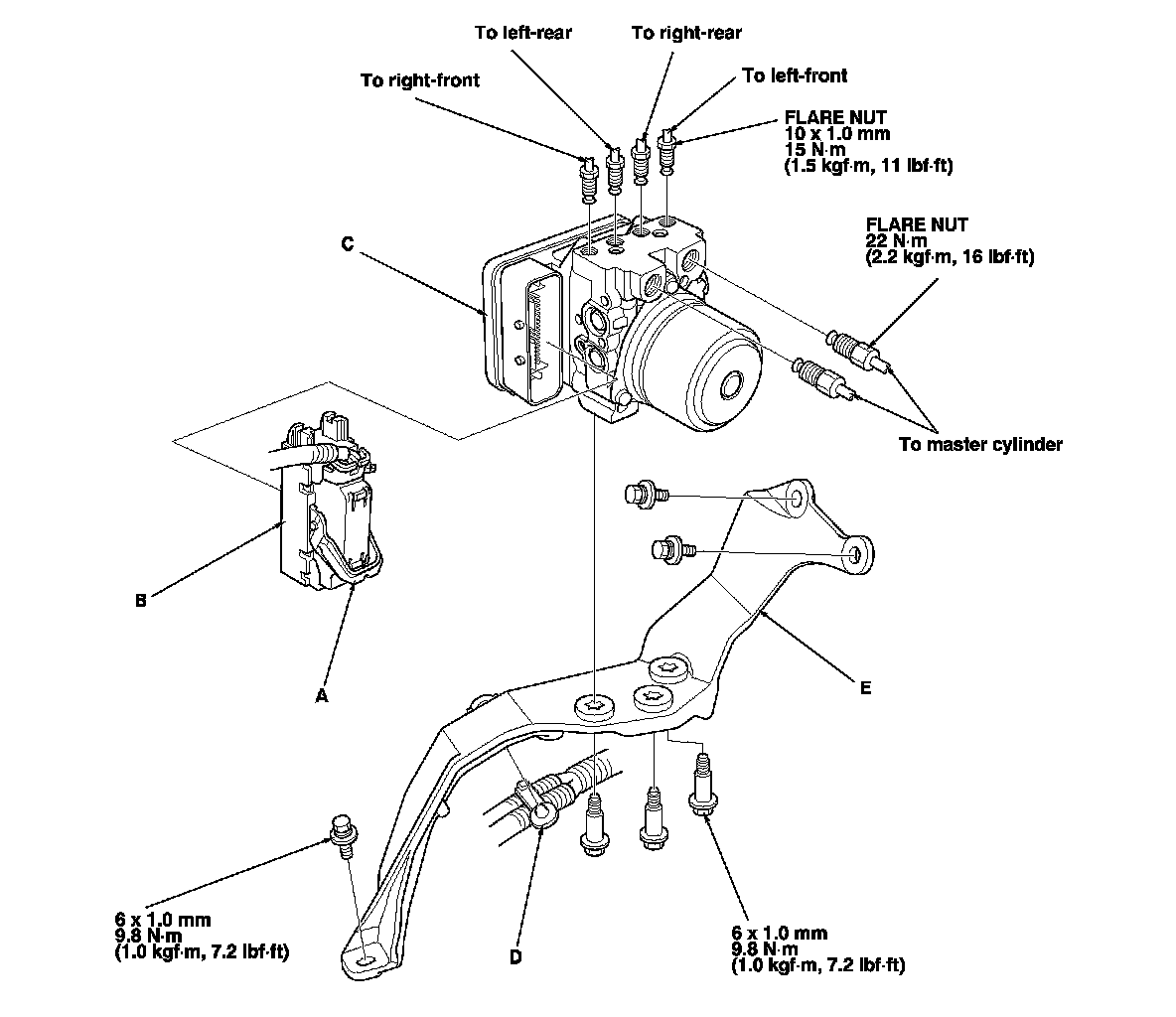 To left-rear

To right-rear

To right-front

To left-front

FLARE NUT
10 x 1.0 mm
15 N·m
(1.5 kgf·m, 11 lbf·ft)

FLARE NUT
22 N·m
(2.2 kgf·m, 16 lbf·ft)

C

To master cylinder

B

A

E

6 x 1.0 mm
9.8 N·m
(1.0 kgf·m, 7.2 lbf·ft)

D

6 x 1.0 mm
9.8 N·m
(1.0 kgf·m, 7.2 lbf·ft)