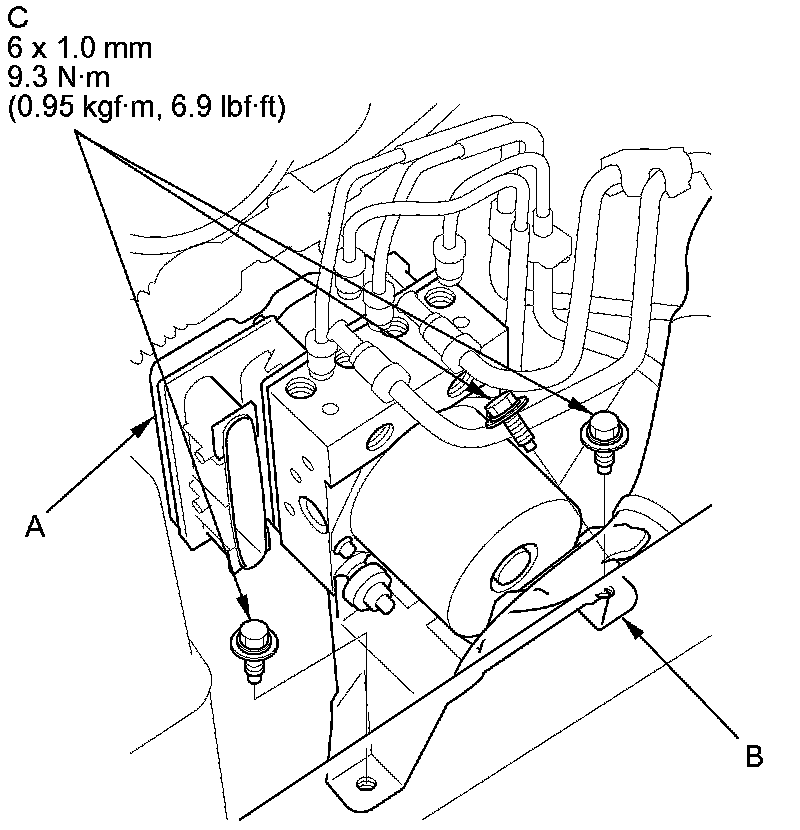 C
6 x 1.0 mm
9.3 N·m
(0.95 kgf·m, 6.9 lbf·ft)

A

B