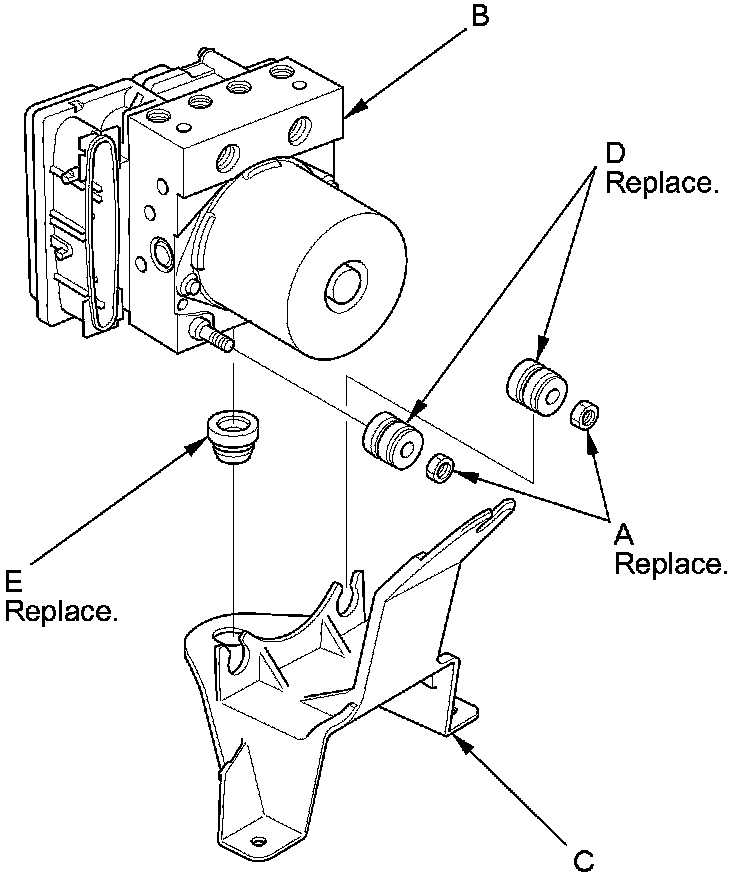 B

D
Replace.

A
Replace.

E
Replace.

C