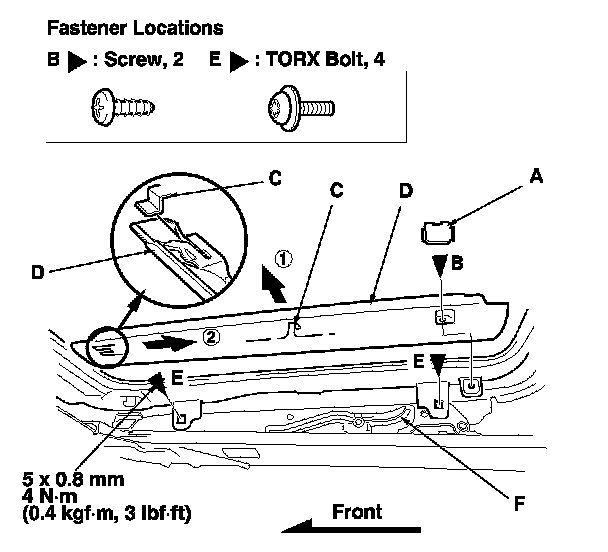 Fastener Locations

B ▶ : Screw, 2    E ▶ : TORX Bolt, 4

C

C

D

A

D

①

B

②

E

E

5 x 0.8 mm
4 N·m
(0.4 kgf·m, 3 lbf·ft)

Front

F