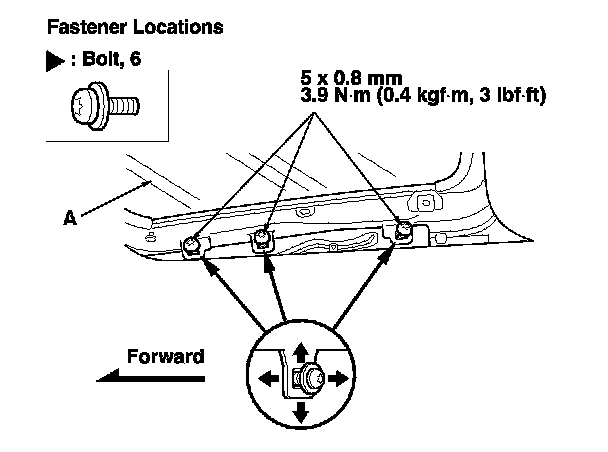 Fastener Locations

▶ : Bolt, 6

5 x 0.8 mm
3.9 N·m (0.4 kgf·m, 3 lbf·ft)

A

Forward