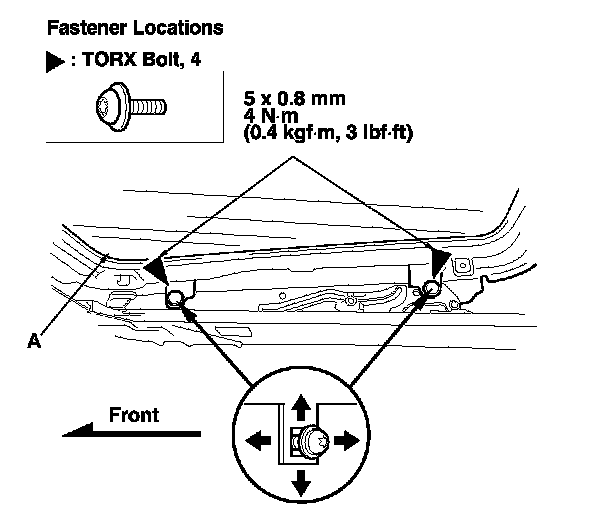 Fastener Locations

▶ : TORX Bolt, 4

5 x 0.8 mm
4 N·m
(0.4 kgf·m, 3 lbf·ft)

A

Front