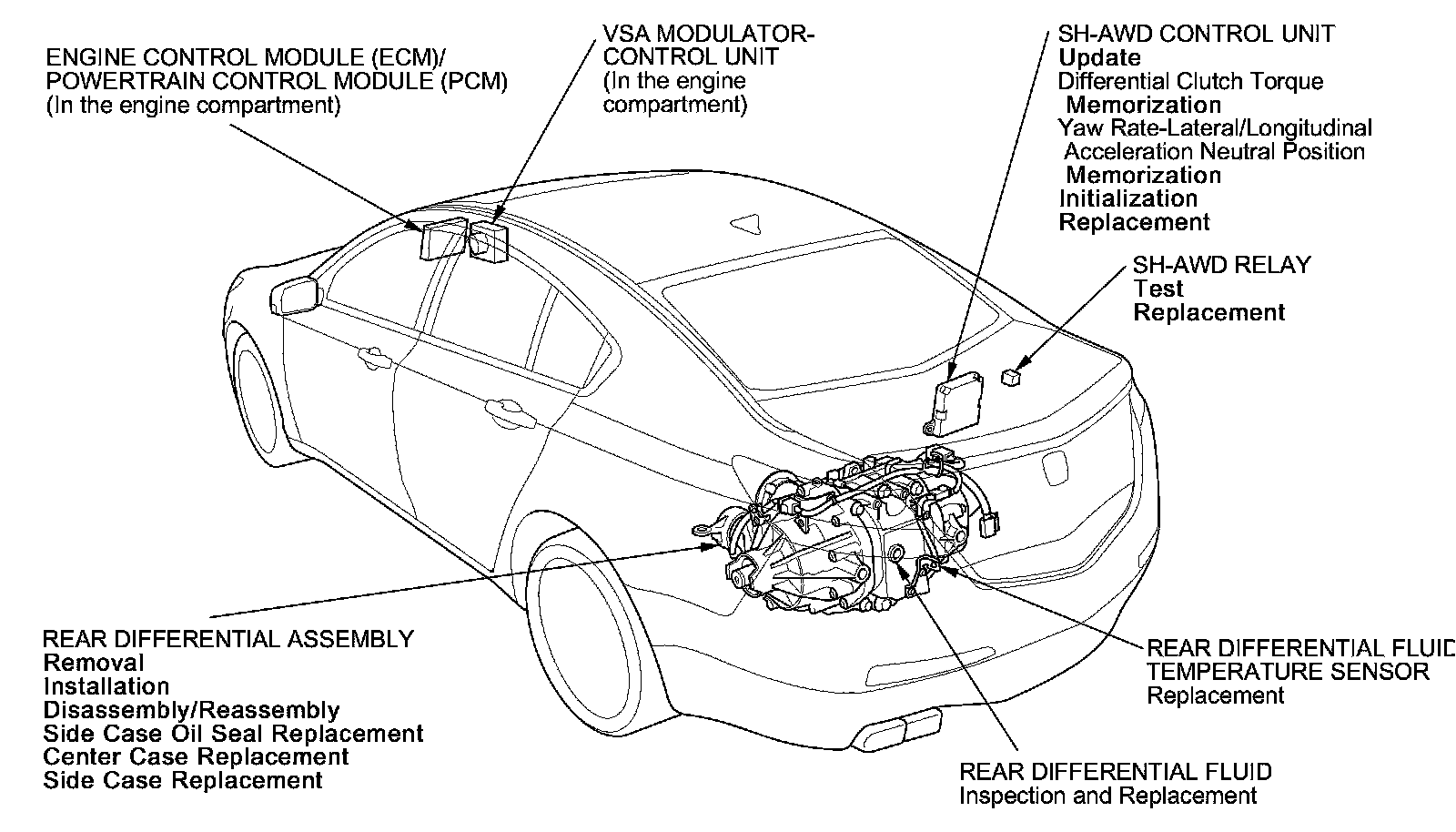 ENGINE CONTROL MODULE (ECM)/
POWERTRAIN CONTROL MODULE (PCM)
(In the engine compartment)

VSA MODULATOR-CONTROL UNIT
(In the engine compartment)

SH-AWD CONTROL UNIT
Update
Differential Clutch Torque Memorization
Yaw Rate-Lateral/Longitudinal Acceleration Neutral Position Memorization
Initialization
Replacement

SH-AWD RELAY
Test
Replacement

REAR DIFFERENTIAL ASSEMBLY
Removal
Installation
Disassembly/Reassembly
Side Case Oil Seal Replacement
Center Case Replacement
Side Case Replacement

REAR DIFFERENTIAL FLUID TEMPERATURE SENSOR
Replacement

REAR DIFFERENTIAL FLUID
Inspection and Replacement