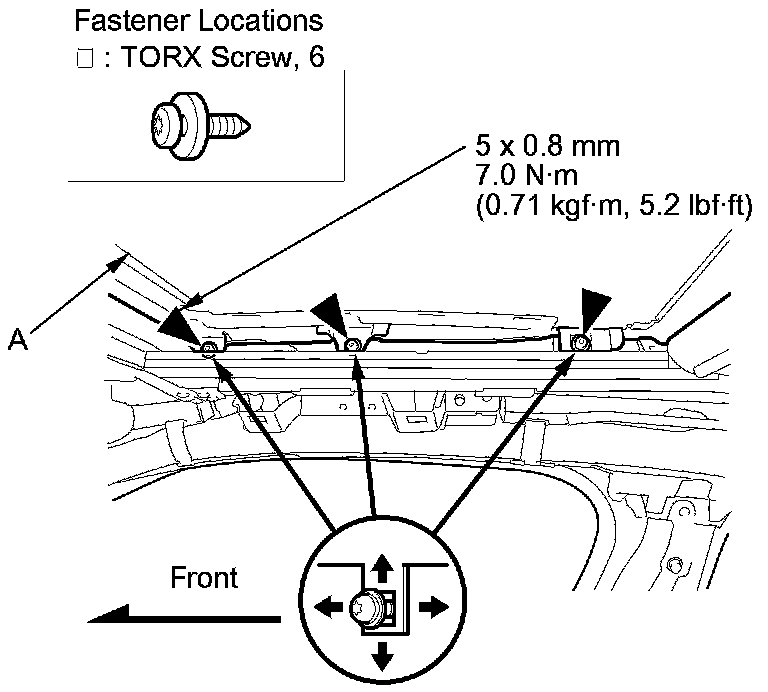 Fastener Locations
□ : TORX Screw, 6

5 x 0.8 mm
7.0 N·m
(0.71 kgf·m, 5.2 lbf·ft)

A

Front