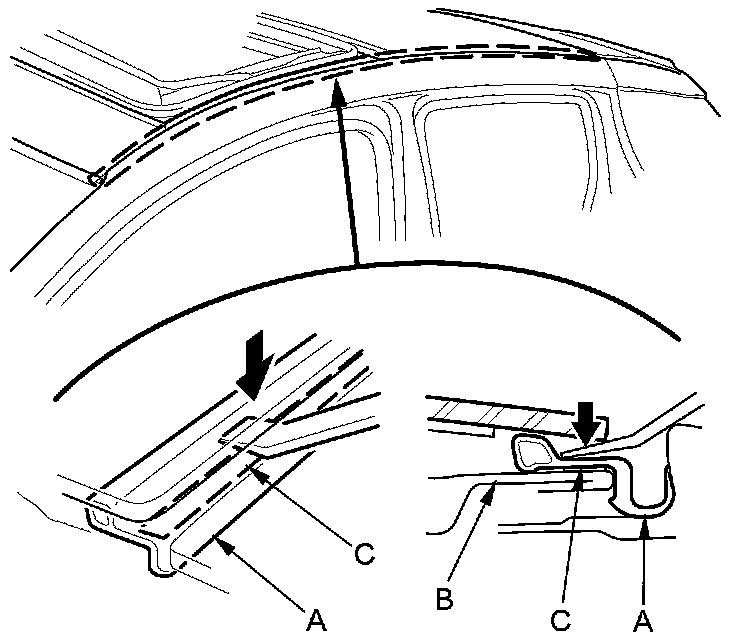 C
A
B
C
A