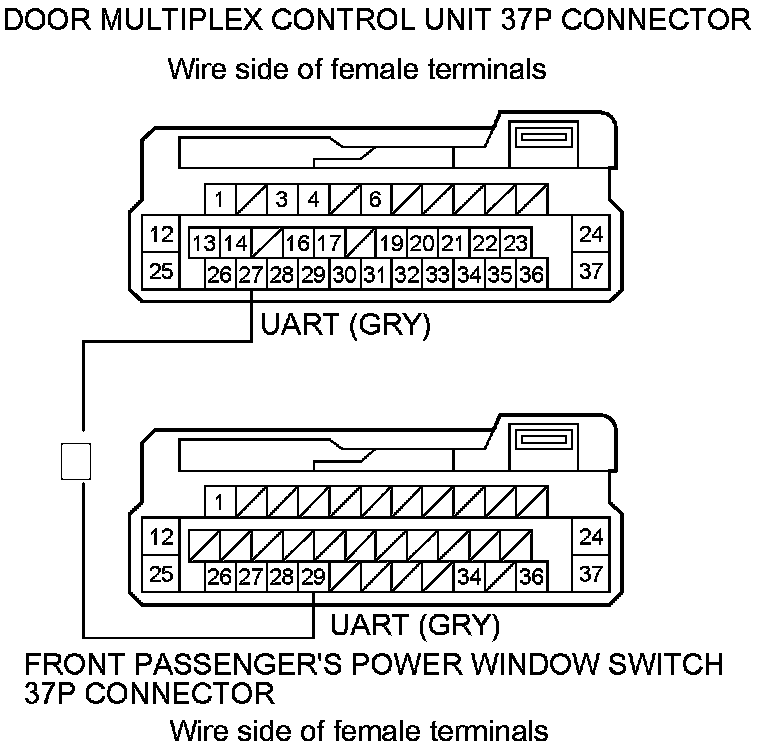 DOOR MULTIPLEX CONTROL UNIT 37P CONNECTOR

Wire side of female terminals

1 3 4 6

12 13 14 16 17 19 20 21 22 23 24

25 26 27 28 29 30 31 32 33 34 35 36 37

UART (GRY)

1

12 24

25 26 27 28 29 34 36 37

UART (GRY)

FRONT PASSENGER'S POWER WINDOW SWITCH 37P CONNECTOR

Wire side of female terminals