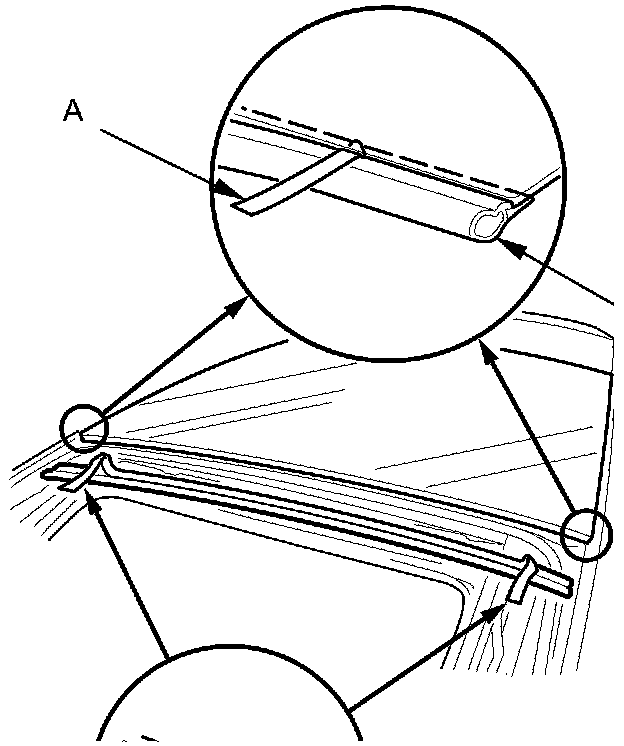 A