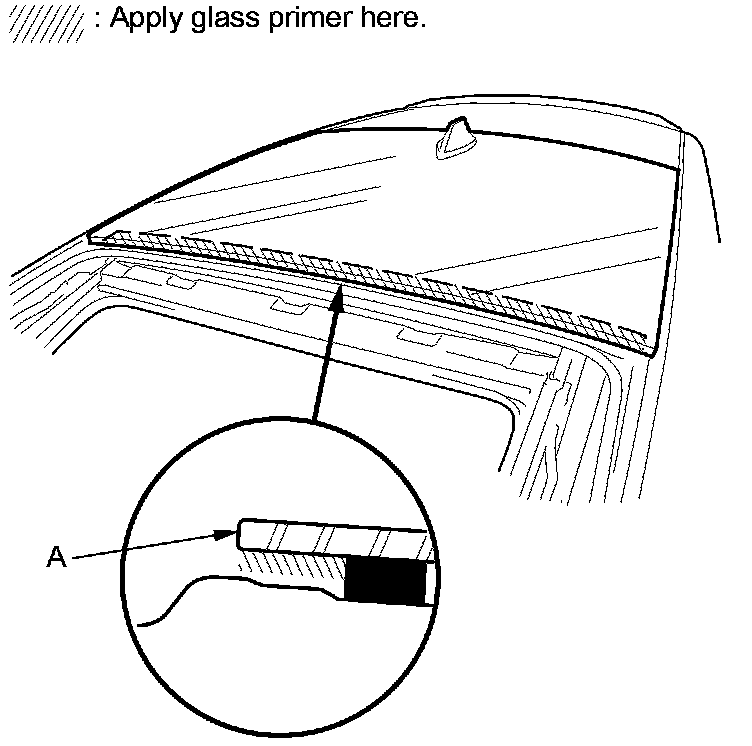 : Apply glass primer here.

A