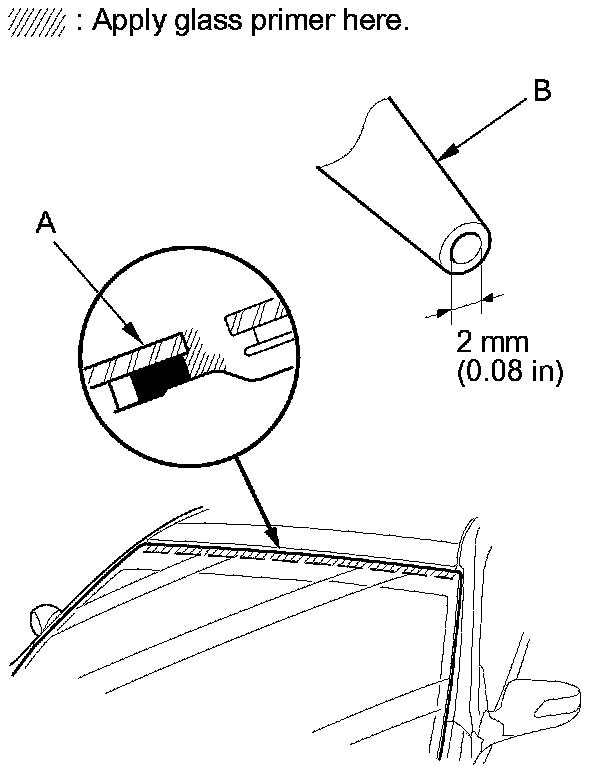 : Apply glass primer here.

B

A

2 mm
(0.08 in)