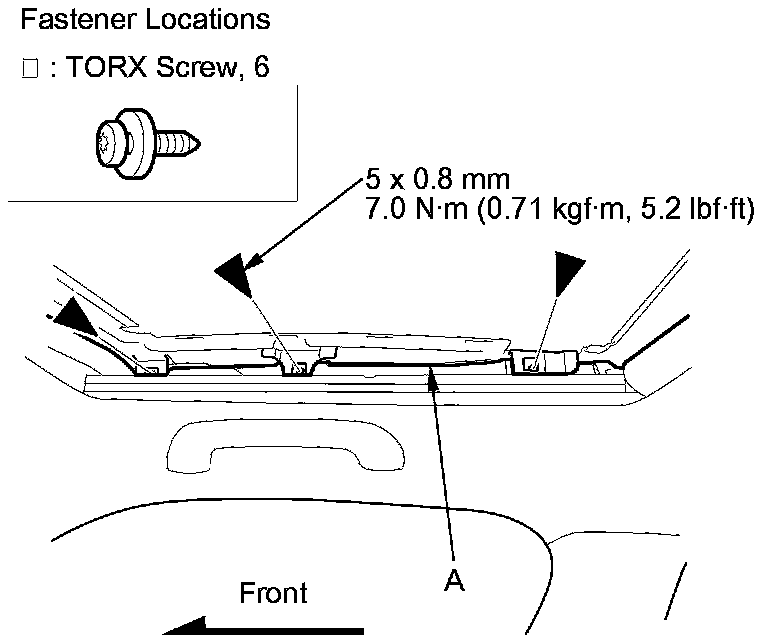 Fastener Locations

▯ : TORX Screw, 6

5 x 0.8 mm
7.0 N·m (0.71 kgf·m, 5.2 lbf·ft)

A

Front