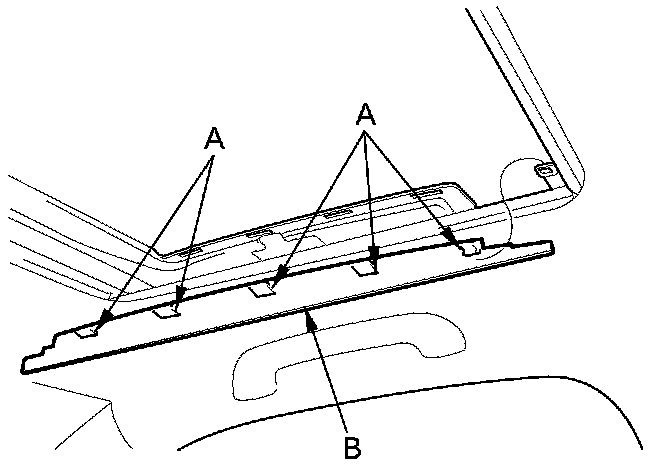 A
A
B