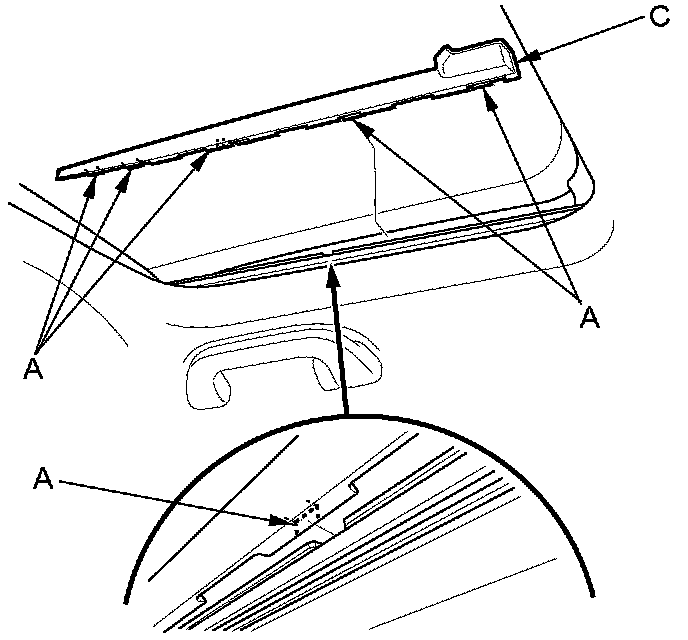 C

A

A

A