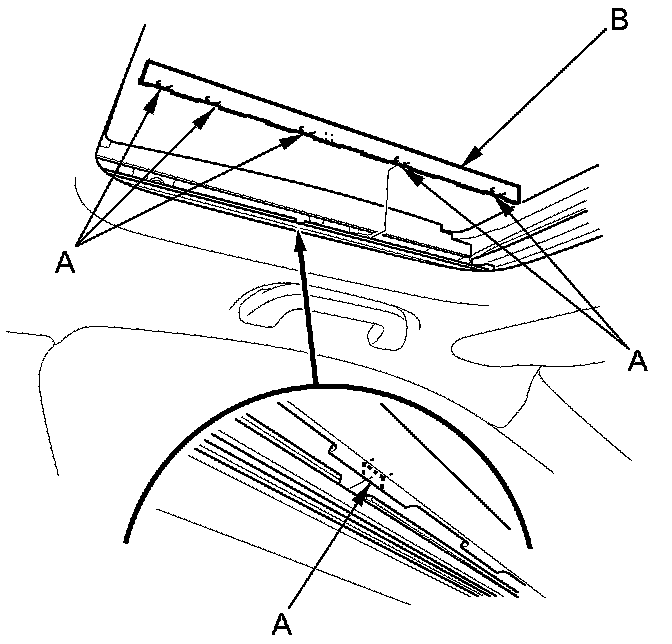 B
A
A
A