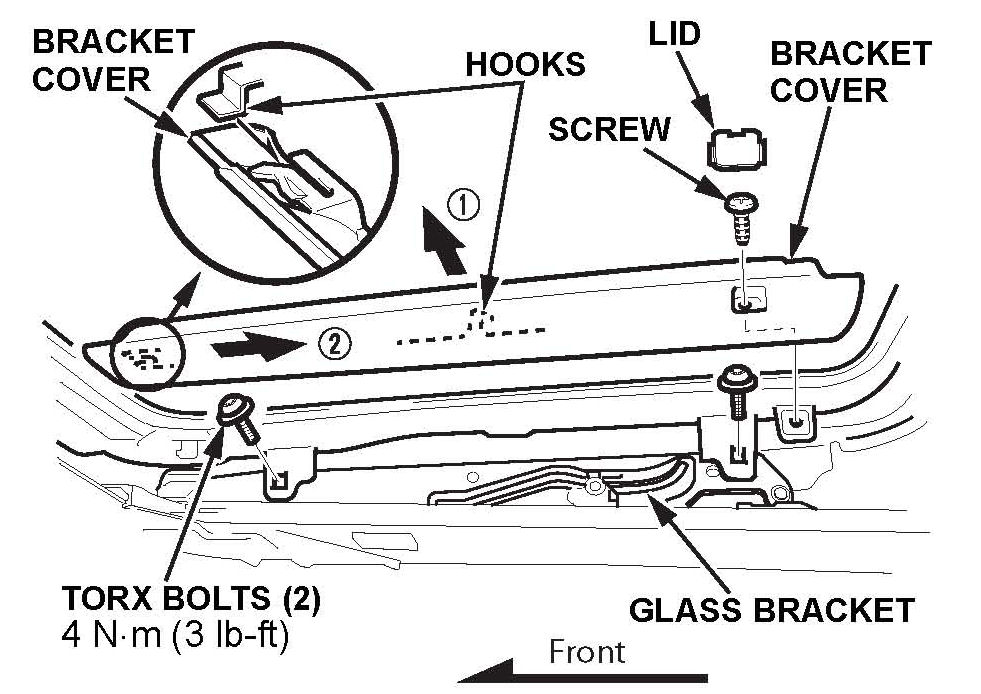 BRACKET COVER

HOOKS

LID

BRACKET COVER

SCREW

①

②

TORX BOLTS (2)
4 N·m (3 lb-ft)

GLASS BRACKET

Front