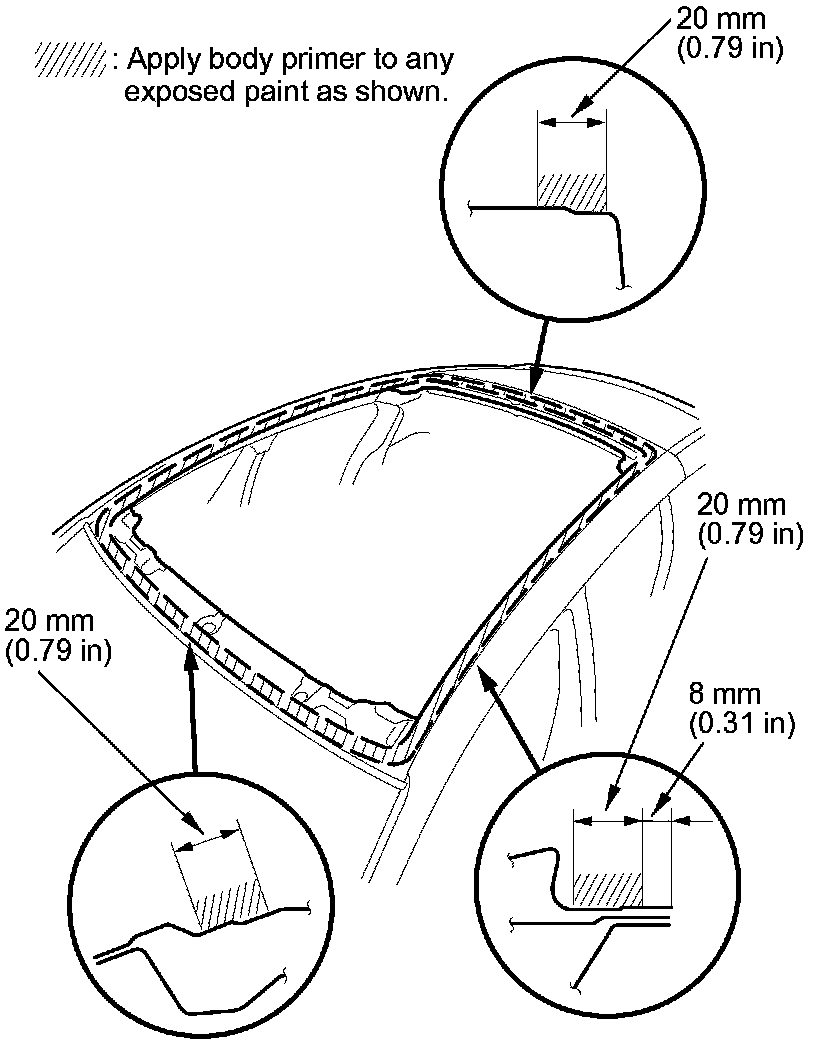 : Apply body primer to any exposed paint as shown.

20 mm
(0.79 in)

20 mm
(0.79 in)

20 mm
(0.79 in)

8 mm
(0.31 in)