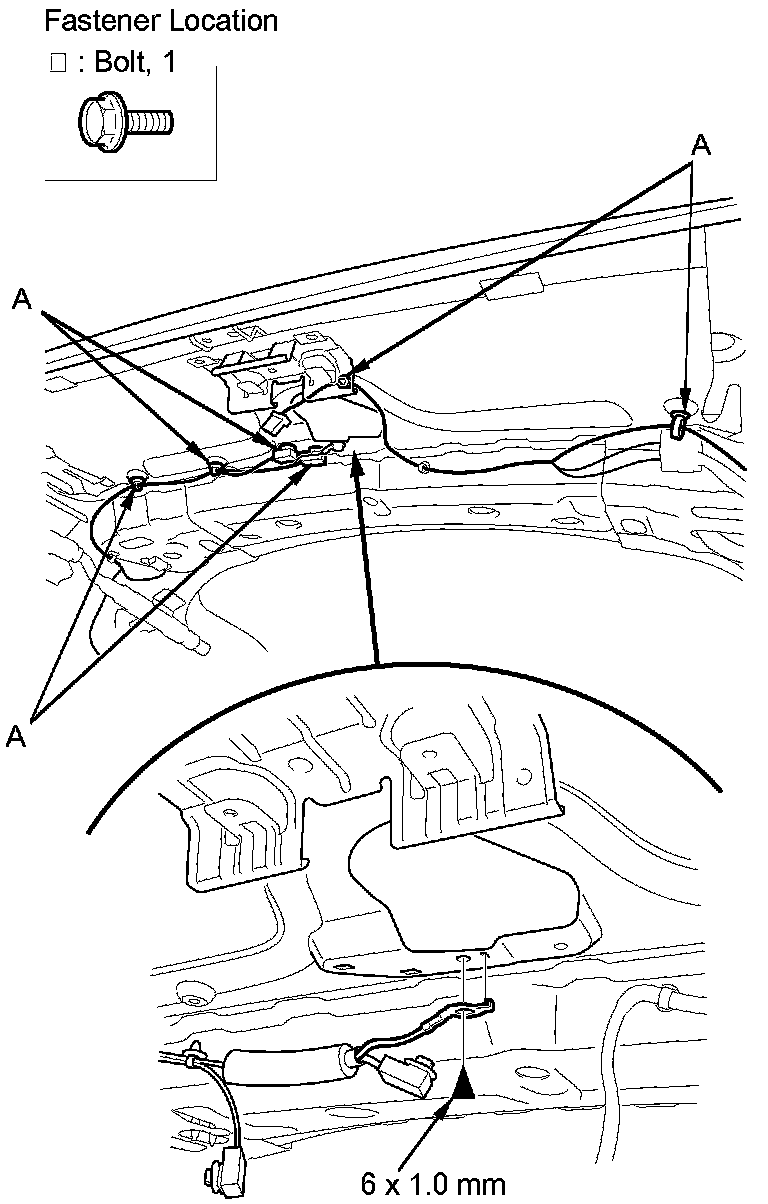 Fastener Location
□ : Bolt, 1

A

A

A

6 x 1.0 mm